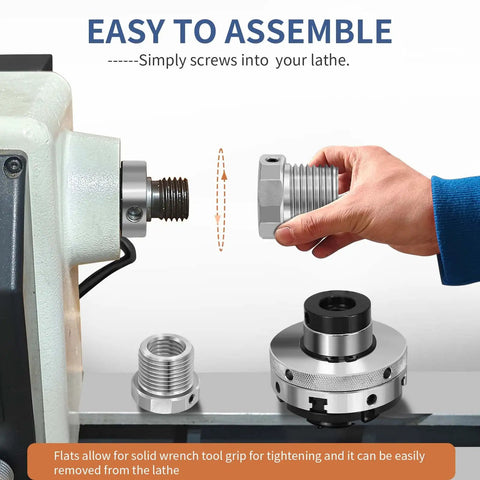 EASY TO ASSEMBLE

------Simply screws into  your lathe.

Flats allow for solid wrench tool grip for tightening and it can be easily removed from the lathe