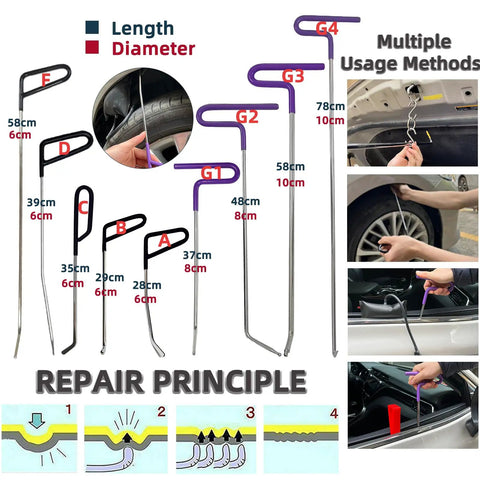 Length
Diameter

Multiple Usage Methods

F
58cm
6cm

D
39cm
6cm

C
35cm
6cm

B
29cm
6cm

A
28cm
6cm

G1
37cm
8cm

G2
48cm
8cm

G3
58cm
10cm

G4
78cm
10cm

REPAIR PRINCIPLE

1
2
3
4