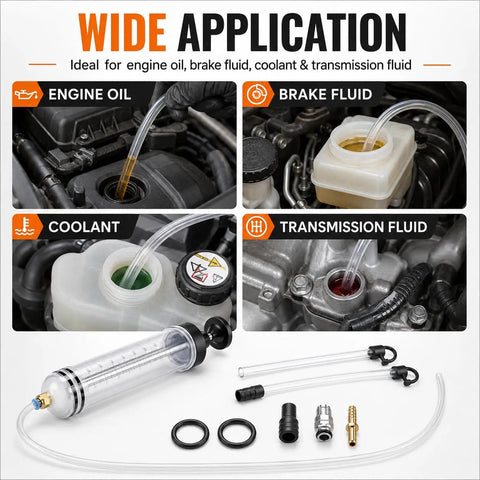 WIDE APPLICATION

Ideal for engine oil, brake fluid, coolant & transmission fluid

ENGINE OIL

BRAKE FLUID

COOLANT

TRANSMISSION FLUID