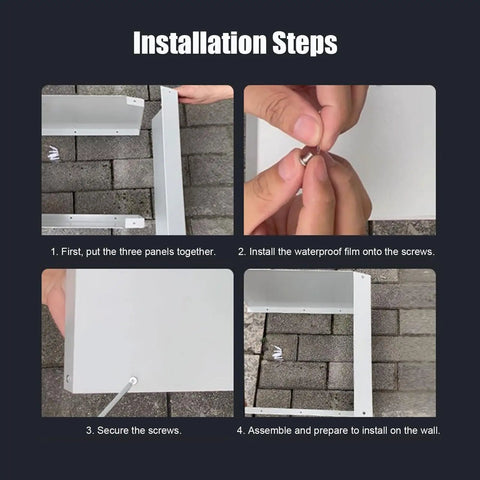 Installation Steps

1. First, put the three panels together.

2. Install the waterproof film onto the screws.

3. Secure the screws.

4. Assemble and prepare to install on the wall.