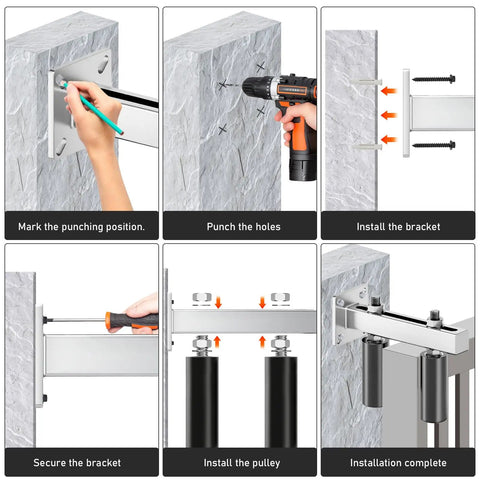 Mark the punching position.

Punch the holes

Install the bracket

Secure the bracket

Install the pulley

Installation complete