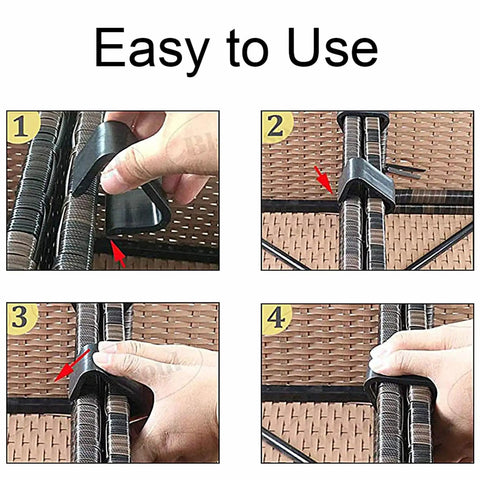 Easy to Use

1

2

3

4