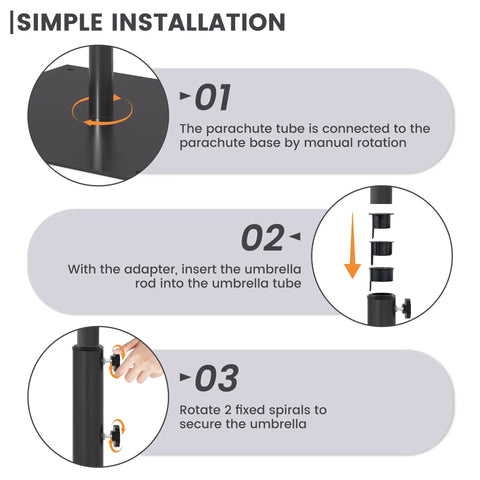 SIMPLE INSTALLATION

01

The parachute tube is connected to the parachute base by manual rotation

02

With the adapter, insert the umbrella rod into the umbrella tube

03

Rotate 2 fixed spirals to secure the umbrella