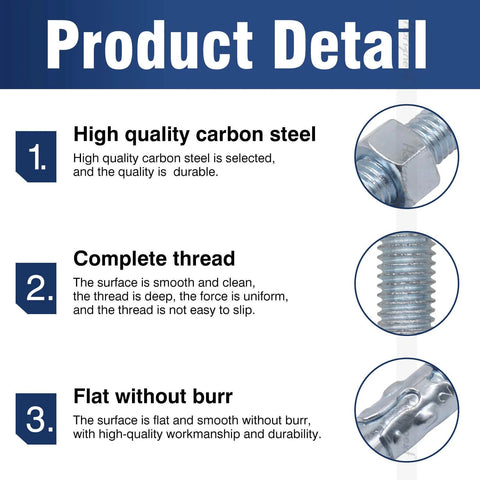 Product Detail

1.

High quality carbon steel

High quality carbon steel is selected, and the quality is  durable.

2.

Complete thread

The surface is smooth and clean, the thread is deep, the force is uniform, and the thread is not easy to slip.

3.

Flat without burr

The surface is flat and smooth without burr, with high-quality workmanship and durability.