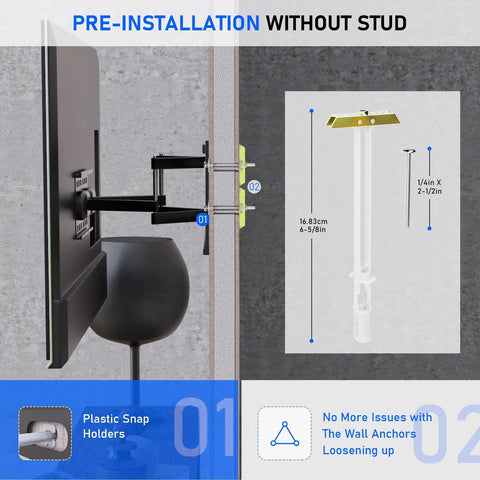 PRE-INSTALLATION WITHOUT STUD

02

01

16.83cm
6-5/8in

1/4in X
2-1/2in

Plastic Snap Holders

01

No More Issues with The Wall Anchors Loosening up

02