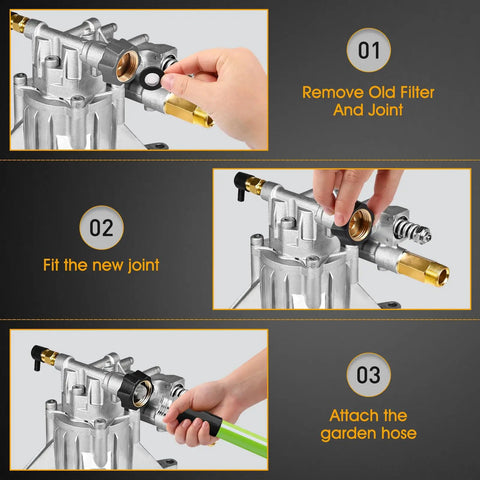 01

Remove Old Filter And Joint

02

Fit the new joint

03

Attach the garden hose