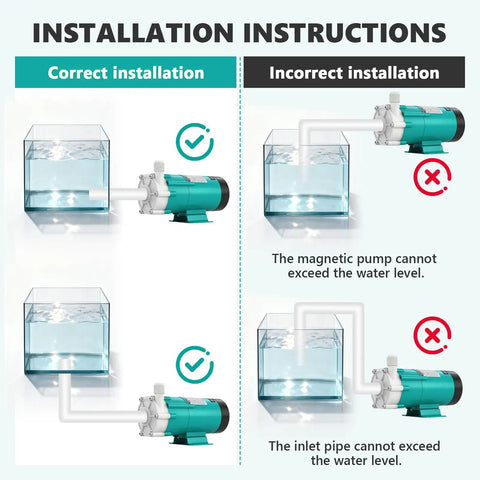 INSTALLATION INSTRUCTIONS

Correct installation

Incorrect installation

The magnetic pump cannot exceed the water level.

The inlet pipe cannot exceed the water level.