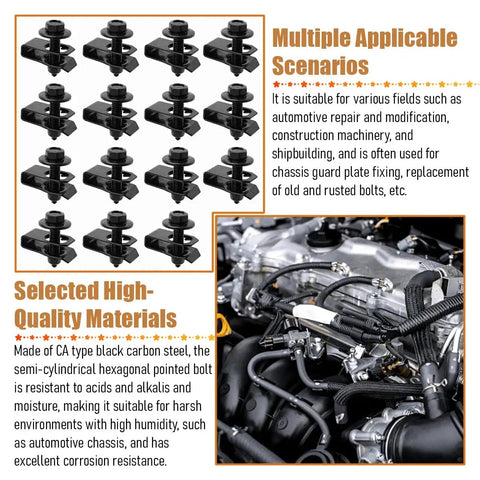 Multiple Applicable Scenarios

It is suitable for various fields such as automotive repair and modification, construction machinery, and shipbuilding, and is often used for chassis guard plate fixing, replacement of old and rusted bolts, etc.

Selected High-Quality Materials

Made of CA type black carbon steel, the semi-cylindrical hexagonal pointed bolt is resistant to acids and alkalis and moisture, making it suitable for harsh environments with high humidity, such as automotive chassis, and has excellent corrosion resistance.