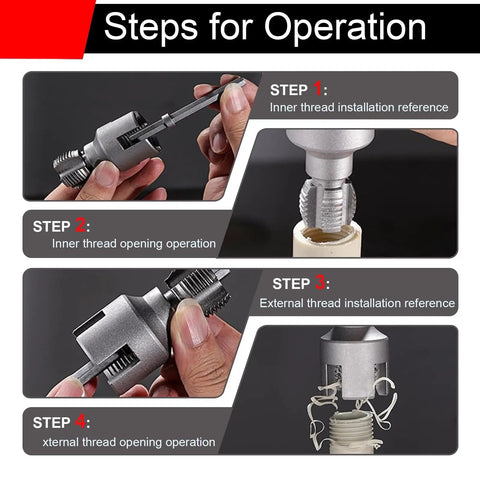 Steps for Operation

STEP 1:
Inner thread installation reference

STEP 2:
Inner thread opening operation

STEP 3:
External thread installation reference

STEP 4:
xternal thread opening operation