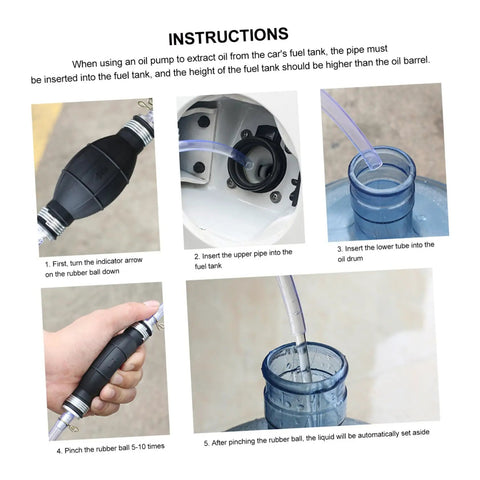 INSTRUCTIONS

When using an oil pump to extract oil from the car's fuel tank, the pipe must be inserted into the fuel tank, and the height of the fuel tank should be higher than the oil barrel.

1. First, turn the indicator arrow on the rubber ball down

2. Insert the upper pipe into the fuel tank

3. Insert the lower tube into the oil drum

4. Pinch the rubber ball 5-10 times

5. After pinching the rubber ball, the liquid will be automatically set aside