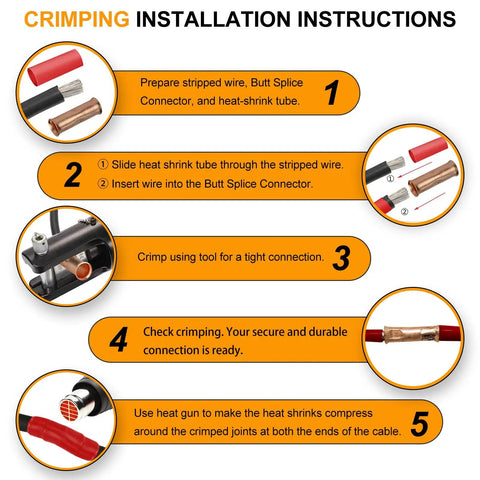 CRIMPING INSTALLATION INSTRUCTIONS

Prepare stripped wire, Butt Splice Connector, and heat-shrink tube. 1

2 ① Slide heat shrink tube through the stripped wire.
② Insert wire into the Butt Splice Connector.

①

②

Crimp using tool for a tight connection. 3

4 Check crimping. Your secure and durable connection is ready.

Use heat gun to make the heat shrinks compress around the crimped joints at both the ends of the cable. 5