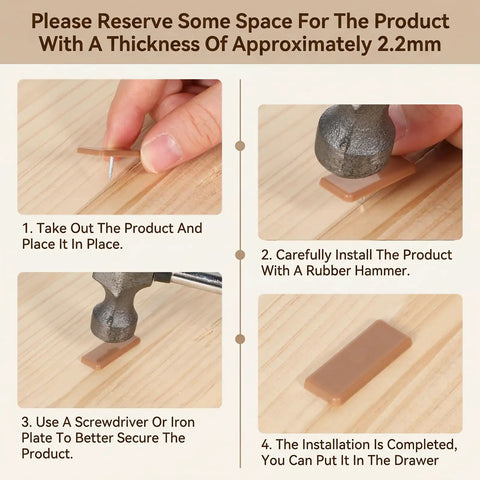 Please Reserve Some Space For The Product With A Thickness Of Approximately 2.2mm

1. Take Out The Product And Place It In Place.

2. Carefully Install The Product With A Rubber Hammer.

3. Use A Screwdriver Or Iron Plate To Better Secure The Product.

4. The Installation Is Completed, You Can Put It In The Drawer