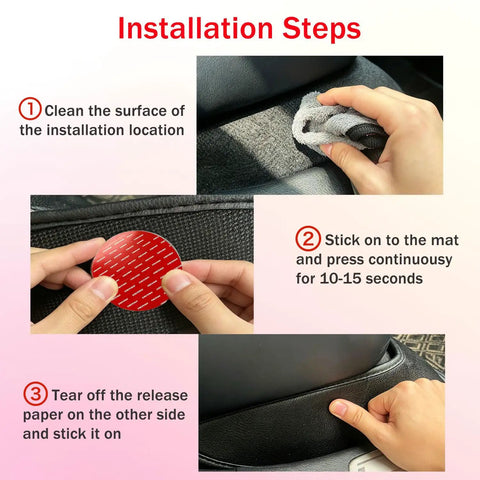 Installation Steps

① Clean the surface of the installation location

② Stick on to the mat and press continuousy for 10-15 seconds

③ Tear off the release paper on the other side and stick it on