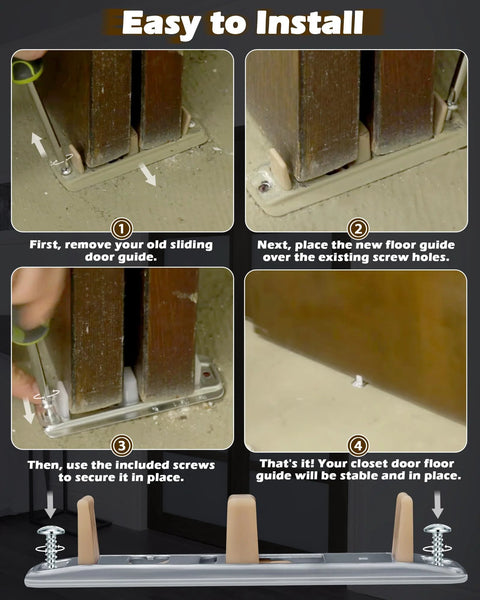 Easy to Install

1
First, remove your old sliding door guide.

2
Next, place the new floor guide over the existing screw holes.

3
Then, use the included screws to secure it in place.

4
That's it! Your closet door floor guide will be stable and in place.