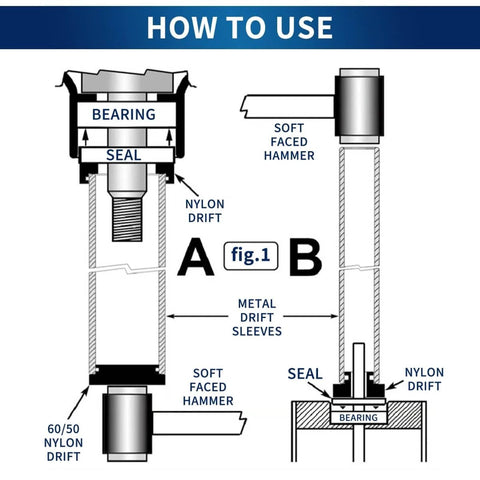 HOW TO USE

BEARING

SEAL

NYLON DRIFT

SOFT FACED HAMMER

A fig.1 B

METAL DRIFT SLEEVES

SOFT FACED HAMMER

60/50 NYLON DRIFT

SEAL

NYLON DRIFT

BEARING