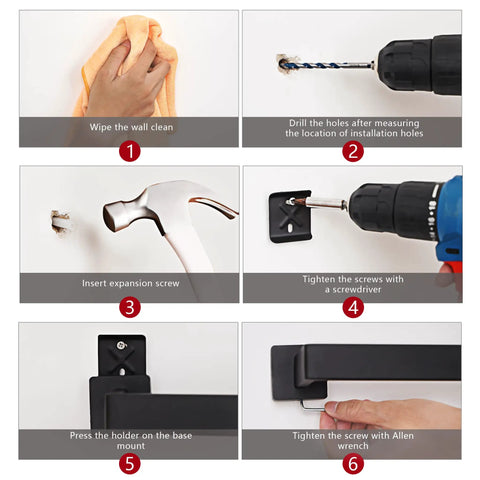 Wipe the wall clean

1

Drill the holes after measuring the location of installation holes

2

Insert expansion screw

3

Tighten the screws with a screwdriver

4

Press the holder on the base mount

5

Tighten the screw with Allen wrench

6