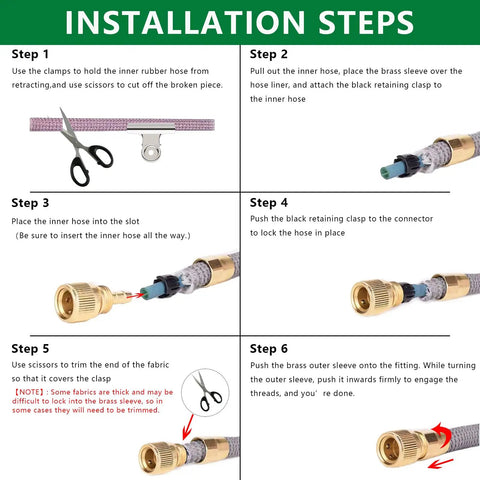 INSTALLATION STEPS

Step 1

Use the clamps to hold the inner rubber hose from retracting,and use scissors to cut off the broken piece.

Step 2

Pull out the inner hose, place the brass sleeve over the hose liner, and attach the black retaining clasp to the inner hose

Step 3

Place the inner hose into the slot
（Be sure to insert the inner hose all the way.）

Step 4

Push the black retaining clasp to the connector to lock the hose in place

Step 5

Use scissors to trim the end of the fabric so that it covers the clasp

【NOTE】: Some fabrics are thick and may be difficult to lock into the brass sleeve, so in some cases they will need to be trimmed.

Step 6

Push the brass outer sleeve onto the fitting. While turning the outer sleeve, push it inwards firmly to engage the threads, and you' re done.