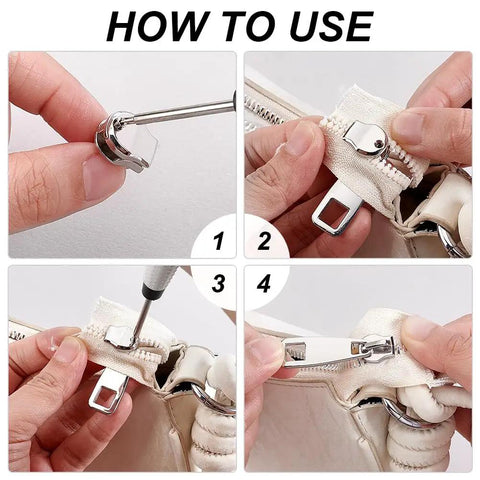 HOW TO USE

1

2

3

4