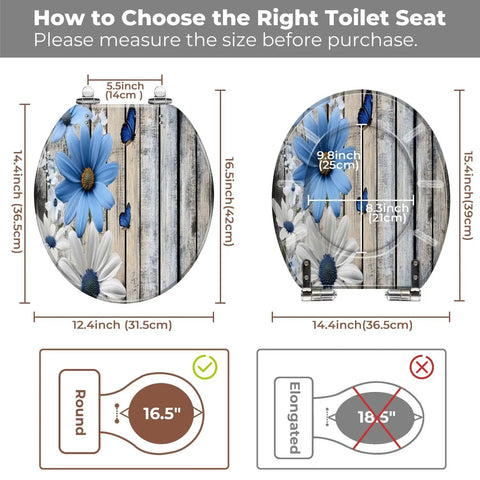 How to Choose the Right Toilet Seat
Please measure the size before purchase.

5.5inch (14cm )

14.4inch (36.5cm)

16.5inch(42cm)

12.4inch (31.5cm)

9.8inch (25cm)

8.3inch (21cm)

15.4inch(39cm)

14.4inch(36.5cm)

Round

16.5"

Elongated

18.5"