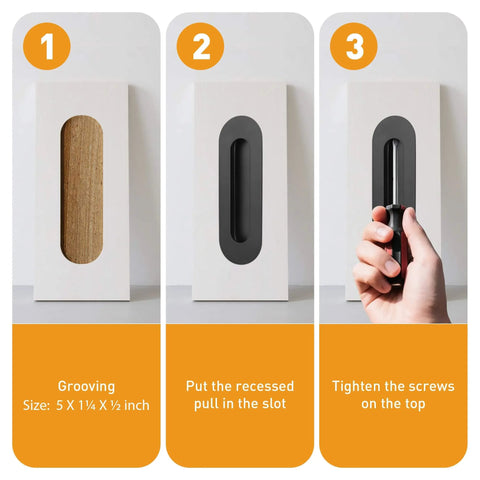 1

Grooving
Size: 5 X 1¼ X ½ inch

2

Put the recessed pull in the slot

3

Tighten the screws on the top