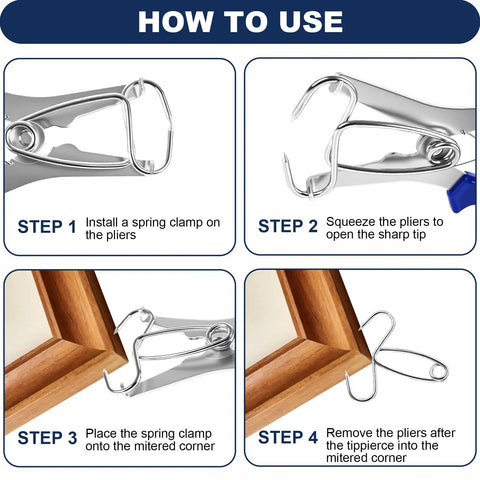 HOW TO USE

STEP 1 Install a spring clamp on the pliers

STEP 2 Squeeze the pliers to open the sharp tip

STEP 3 Place the spring clamp onto the mitered corner

STEP 4 Remove the pliers after the tippierce into the mitered corner