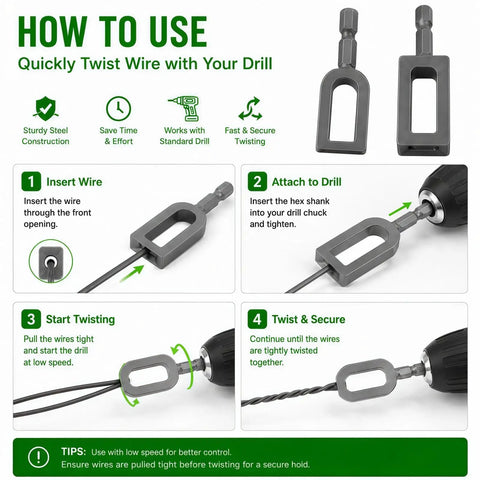 HOW TO USE

Quickly Twist Wire with Your Drill

Sturdy Steel Construction

Save Time & Effort

Works with Standard Drill

Fast & Secure Twisting

1 Insert Wire

Insert the wire through the front opening.

2 Attach to Drill

Insert the hex shank into your drill chuck and tighten.

3 Start Twisting

Pull the wires tight and start the drill at low speed.

4 Twist & Secure

Continue until the wires are tightly twisted together.

TIPS: Use with low speed for better control.
Ensure wires are pulled tight before twisting for a secure hold.