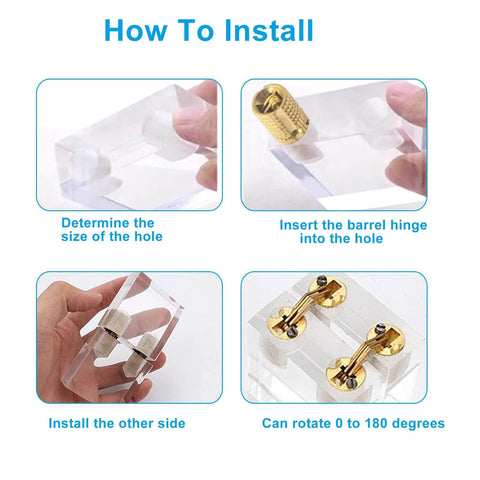 How To Install

Determine the size of the hole

Insert the barrel hinge into the hole

Install the other side

Can rotate 0 to 180 degrees