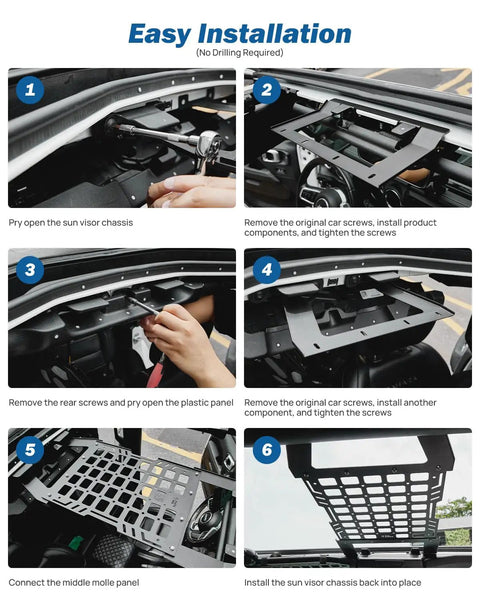 Easy Installation
(No Drilling Required)

1

Pry open the sun visor chassis

2

Remove the original car screws, install product components, and tighten the screws

3

Remove the rear screws and pry open the plastic panel

4

Remove the original car screws, install another component, and tighten the screws

5

Connect the middle molle panel

6

Install the sun visor chassis back into place