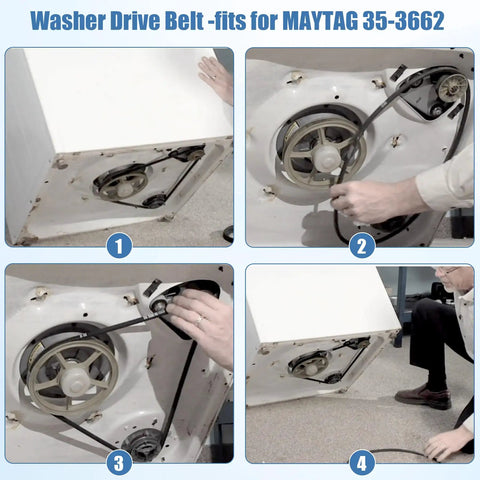 Washer Drive Belt -fits for MAYTAG 35-3662

1

2

3

4