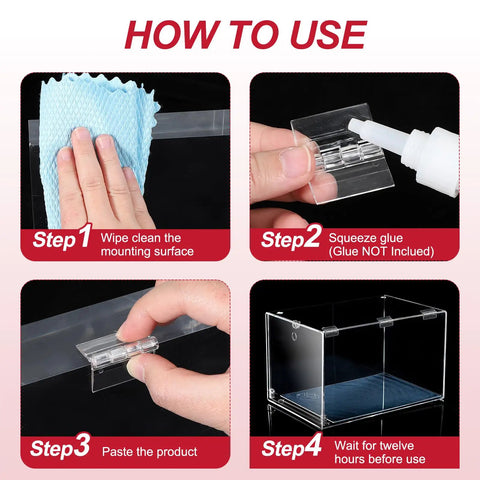 HOW TO USE

Step1 Wipe clean the mounting surface

Step2 Squeeze glue (Glue NOT Inclued)

Step3 Paste the product

Step4 Wait for twelve hours before use