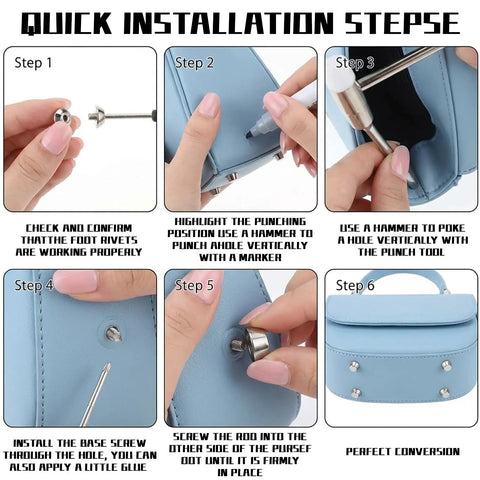 QUICK INSTALLATION STEPSE

Step 1

CHECK AND CONFIRM THATTHE FOOT RIVETS ARE WORKING PROPERLY

Step 2

HIGHLIGHT THE PUNCHING POSITION USE A HAMMER TO PUNCH AHOLE VERTICALLY WITH A MARKER

Step 3

USE A HAMMER TO POKE A HOLE VERTICALLY WITH THE PUNCH TOOL

Step 4

INSTALL THE BASE SCREW THROUGH THE HOLE, YOU CAN ALSO APPLY A LITTLE GLUE

Step 5

SCREW THE ROD INTO THE OTHER SIDE OF THE PURSEF OOT UNTIL IT IS FIRMLY IN PLACE

Step 6

PERFECT CONVERSION