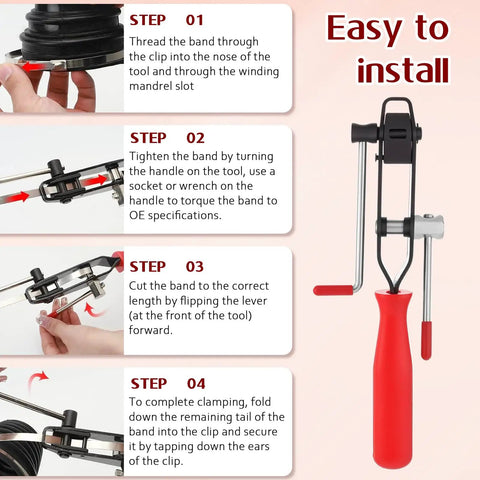 STEP 01
Thread the band through the clip into the nose of the tool and through the winding mandrel slot

STEP 02
Tighten the band by turning the handle on the tool, use a socket or wrench on the handle to torque the band to OE specifications.

STEP 03
Cut the band to the correct length by flipping the lever (at the front of the tool) forward.

STEP 04
To complete clamping, fold down the remaining tail of the band into the clip and secure it by tapping down the ears of the clip.

Easy to install