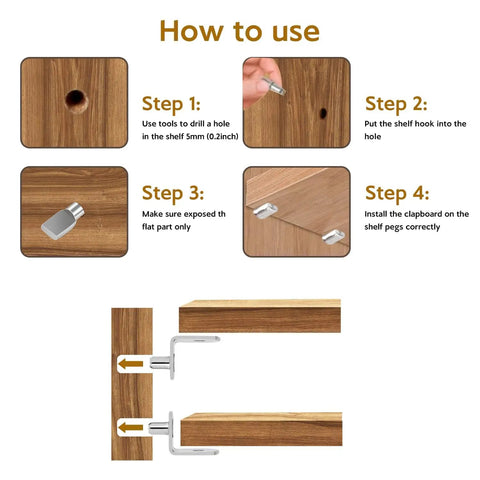 How to use

Step 1:
Use tools to drill a hole in the shelf 5mm (0.2inch)

Step 2:
Put the shelf hook into the hole

Step 3:
Make sure exposed th flat part only

Step 4:
Install the clapboard on the shelf pegs correctly