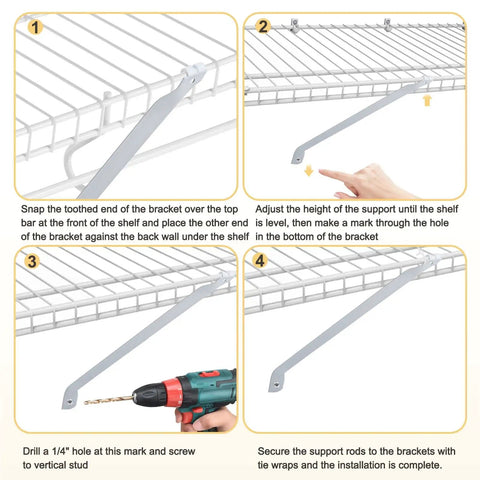 1

Snap the toothed end of the bracket over the top bar at the front of the shelf and place the other end of the bracket against the back wall under the shelf

2

Adjust the height of the support until the shelf is level, then make a mark through the hole in the bottom of the bracket

3

Drill a 1/4" hole at this mark and screw to vertical stud

4

Secure the support rods to the brackets with tie wraps and the installation is complete.