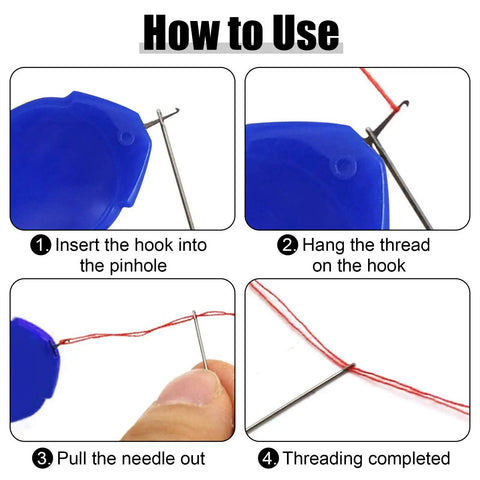 How to Use

1. Insert the hook into the pinhole

2. Hang the thread on the hook

3. Pull the needle out

4. Threading completed