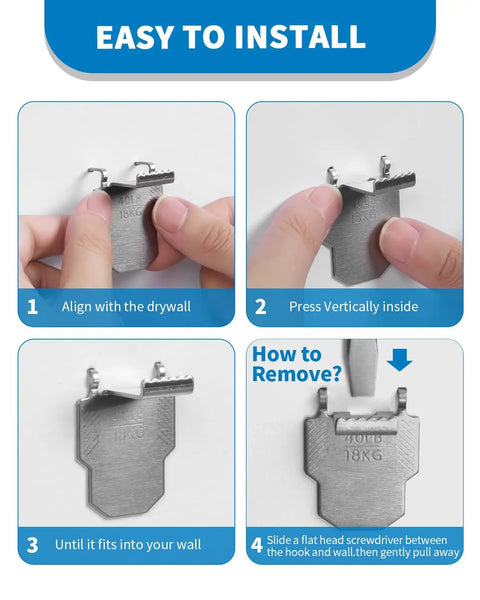 EASY TO INSTALL

40LB
18KG

1 Align with the drywall

40LB
18KG

2 Press Vertically inside

40LB
18KG

3 Until it fits into your wall

How to Remove?

40LB
18KG

4 Slide a flat head screwdriver between the hook and wall.then gently pull away