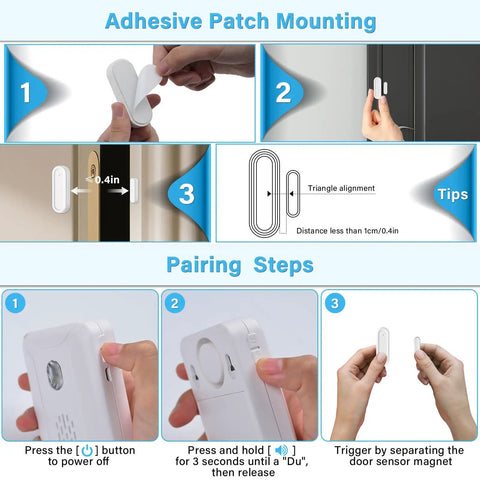 Adhesive Patch Mounting

1

2

<0.4in

3

Triangle alignment

Distance less than 1cm/0.4in

Tips

Pairing Steps

1

2

3

Press the [ ] button to power off

Press and hold [ ] for 3 seconds until a "Du", then release

Trigger by separating the door sensor magnet