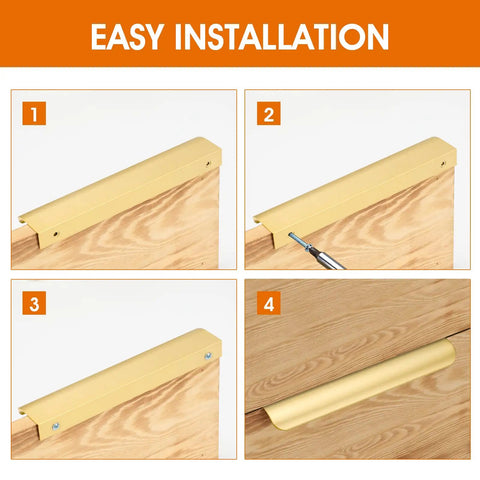 EASY INSTALLATION

1

2

3

4