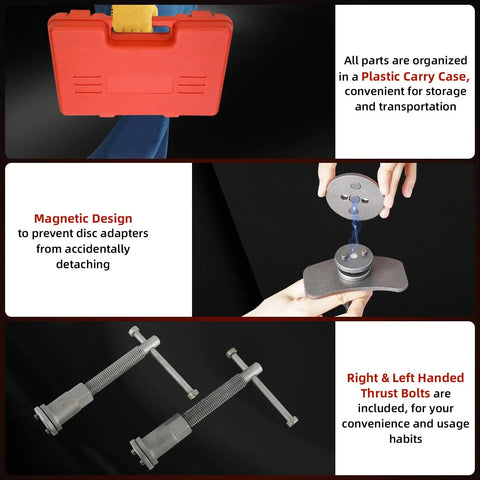 All parts are organized in a Plastic Carry Case, convenient for storage and transportation

Magnetic Design to prevent disc adapters from accidentally detaching

Right & Left Handed Thrust Bolts are included, for your convenience and usage habits