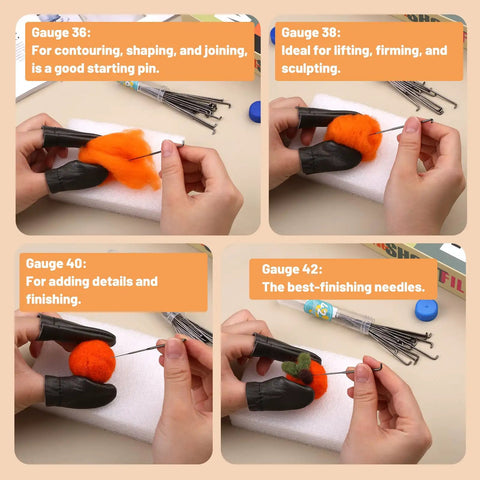 Gauge 36:
For contouring, shaping, and joining, is a good starting pin.

Gauge 38:
Ideal for lifting, firming, and sculpting.

Gauge 40:
For adding details and finishing.

Gauge 42:
The best-finishing needles.