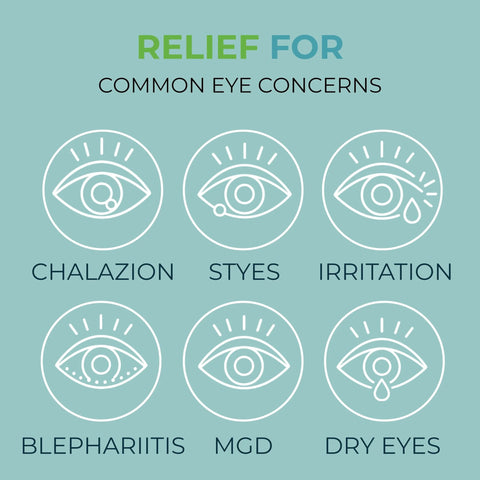 RELIEF FOR
COMMON EYE CONCERNS

CHALAZION STYES IRRITATION

BLEPHARIITIS MGD DRY EYES