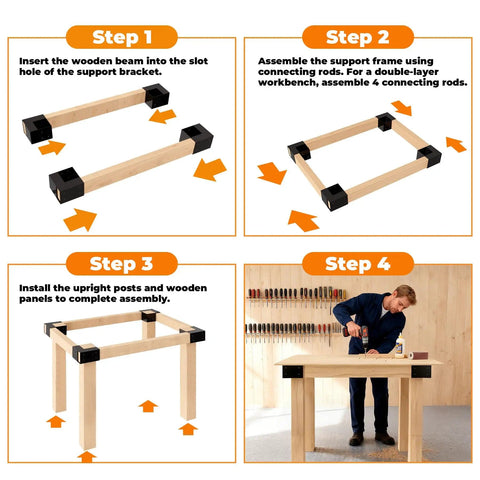 Step 1

Insert the wooden beam into the slot hole of the support bracket.

Step 2

Assemble the support frame using connecting rods. For a double-layer workbench, assemble 4 connecting rods.

Step 3

Install the upright posts and wooden panels to complete assembly.

Step 4