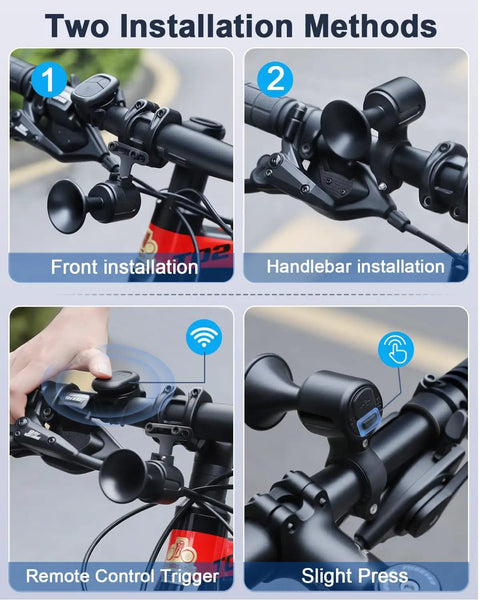 Two Installation Methods

1

Front installation

2

Handlebar installation

Remote Control Trigger

Slight Press