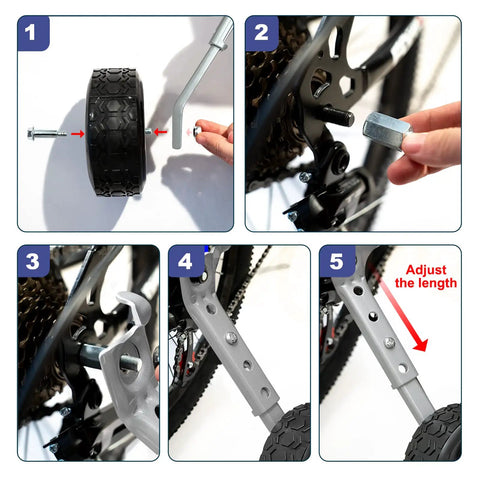 1

2

3

4

5

Adjust the length