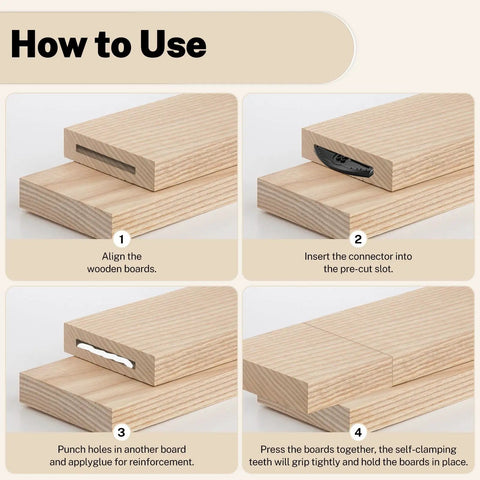 How to Use

1
Align the wooden boards.

2
Insert the connector into the pre-cut slot.

3
Punch holes in another board and applyglue for reinforcement.

4
Press the boards together, the self-clamping teeth will grip tightly and hold the boards in place.