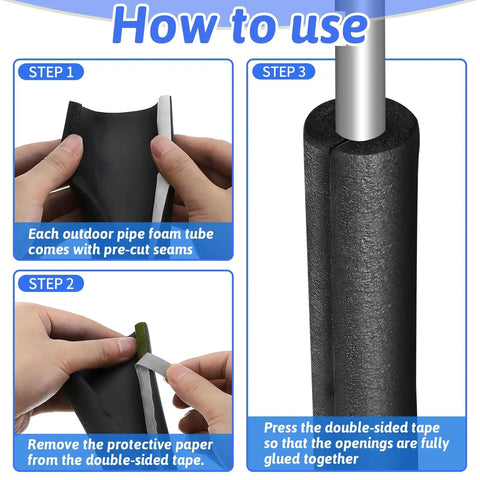 How to use

STEP 1

Each outdoor pipe foam tube comes with pre-cut seams

STEP 2

Remove the protective paper from the double-sided tape.

STEP 3

Press the double-sided tape so that the openings are fully glued together