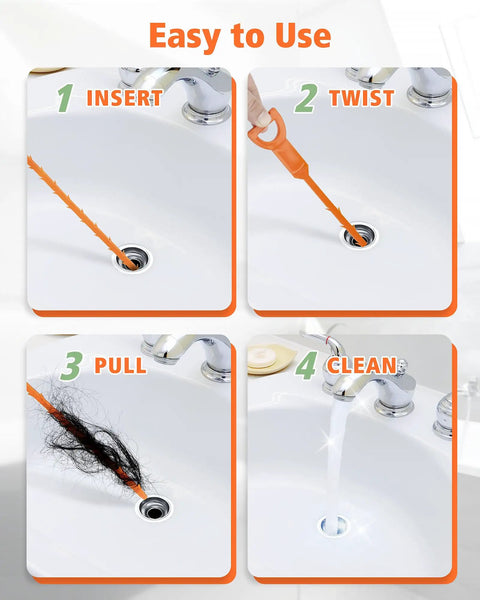 Easy to Use

1 INSERT

2 TWIST

3 PULL

4 CLEAN