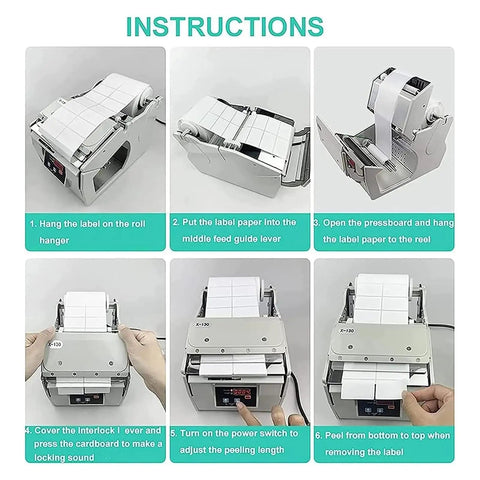 INSTRUCTIONS

1. Hang the label on the roll hanger

2. Put the label paper into the middle feed guide lever

3. Open the pressboard and hang the label paper to the reel

X-130

4. Cover the interlock l ever and press the cardboard to make a locking sound

X-130

5. Turn on the power switch to adjust the peeling length

X-130

6. Peel from bottom to top when removing the label