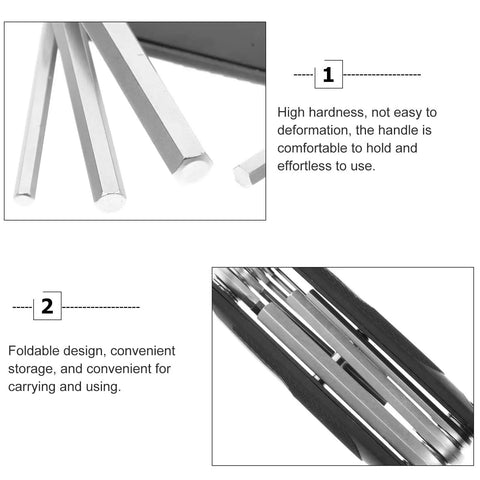 1

High hardness, not easy to deformation, the handle is comfortable to hold and effortless to use.

2

Foldable design, convenient storage, and convenient for carrying and using.