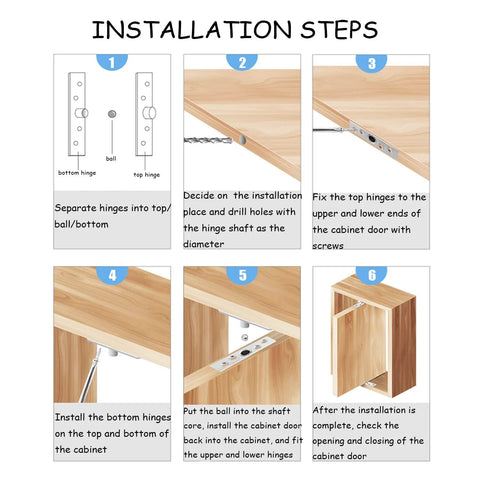 INSTALLATION STEPS

1

bottom hinge

ball

top hinge

Separate hinges into top/ ball/bottom

2

Decide on the installation place and drill holes with the hinge shaft as the diameter

3

Fix the top hinges to the upper and lower ends of the cabinet door with screws

4

Install the bottom hinges on the top and bottom of the cabinet

5

Put the ball into the shaft core, install the cabinet door back into the cabinet, and fit the upper and lower hinges

6

After the installation is complete, check the opening and closing of the cabinet door